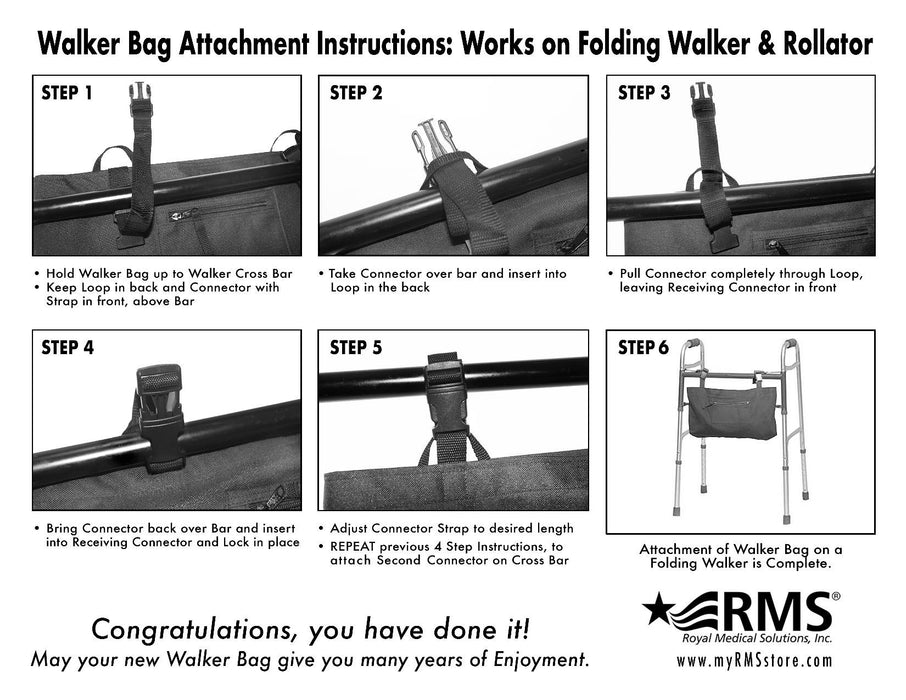 Walker Bag Attachment Instructions: Works on Folding Walker & Rollator

STEP 1

• Hold Walker Bag up to Walker Cross Bar
• Keep Loop in back and Connector with Strap in front, above Bar

STEP 2

• Take Connector over bar and insert into Loop in the back

STEP 3

• Pull Connector completely through Loop, leaving Receiving Connector in front

STEP 4

• Bring Connector back over Bar and insert into Receiving Connector and Lock in place

STEP 5

• Adjust Connector Strap to desired length
• REPEAT previous 4 Step Instructions, to attach Second Connector on Cross Bar

STEP 6

Attachment of Walker Bag on a Folding Walker is Complete.

Congratulations, you have done it!
May your new Walker Bag give you many years of Enjoyment.

RMS®
Royal Medical Solutions, Inc.
www.myRMSstore.com