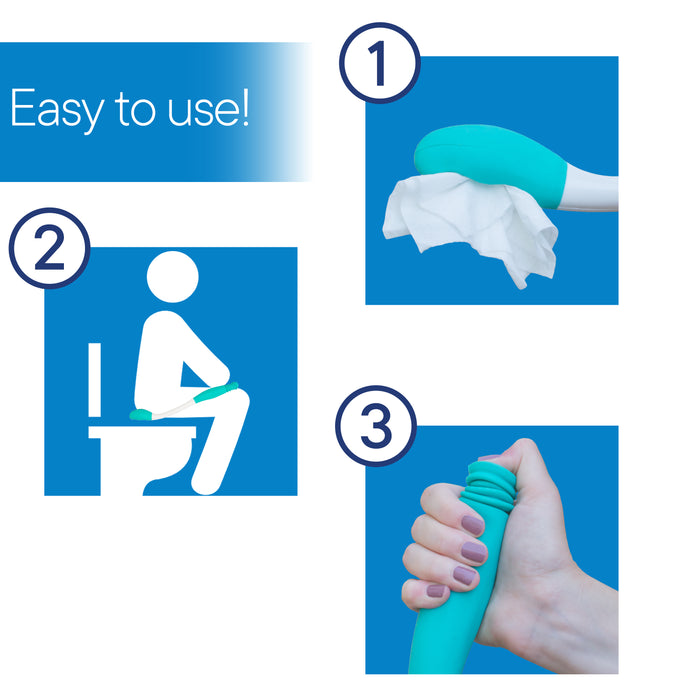 Easy to use!

1

2

3